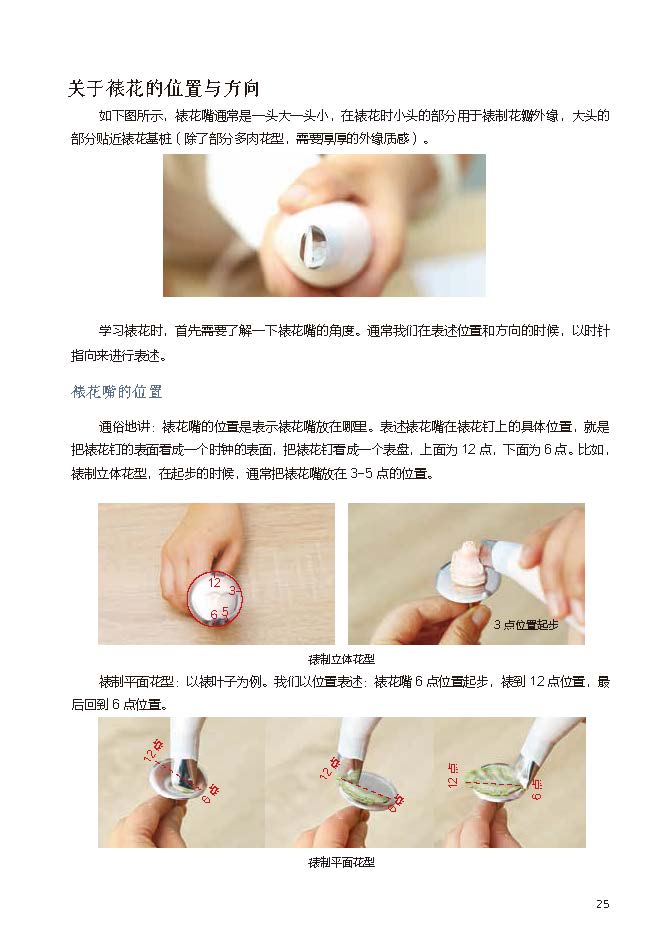 关于裱花的位置与方向

如下图所示，裱花嘴通常是一头大一头小，在裱花时小头的部分用于裱制花瓣外缘，大头的部分贴近裱花基桩（除了部分多肉花型，需要厚厚的外缘质感）。

学习裱花时，首先需要了解一下裱花嘴的角度。通常我们在表述位置和方向的时候，以时针指向来进行表述。

裱花嘴的位置

通俗地讲：裱花嘴的位置是表示裱花嘴放在哪里。表述裱花嘴在裱花钉上的具体位置，就是把裱花钉的表面看成一个时钟的表面，把裱花钉看成一个表盘，上面为 12 点，下面为 6 点。比如，裱制立体花型，在起步的时候，通常把裱花嘴放在 3-5 点的位置。

12
3
6
5

3 点位置起步

裱制立体花型

裱制平面花型：以裱叶子为例。我们以位置表述：裱花嘴 6 点位置起步，裱到 12 点位置，最后回到 6 点位置。

12 点
6 点
12 点
6 点
12 点
6 点

裱制平面花型

25