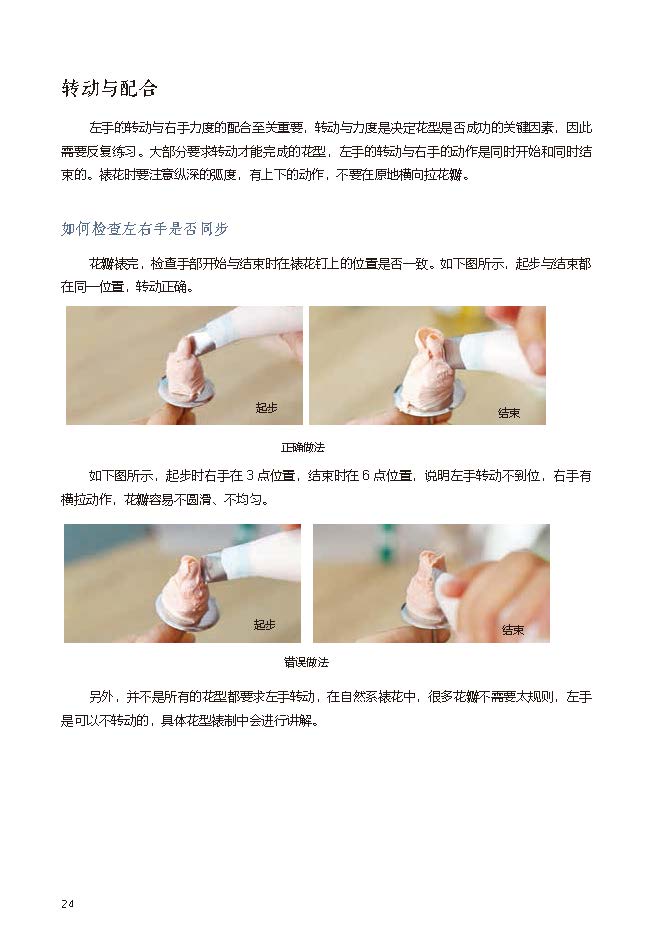 转动与配合

左手的转动与右手力度的配合至关重要，转动与力度是决定花型是否成功的关键因素，因此需要反复练习。大部分要求转动才能完成的花型，左手的转动与右手的动作是同时开始和同时结束的。裱花时要注意纵深的弧度，有上下的动作，不要在原地横向拉花瓣。

如何检查左右手是否同步

花瓣裱完，检查手部开始与结束时在裱花钉上的位置是否一致。如下图所示，起步与结束都在同一位置，转动正确。

起步

结束

正确做法

如下图所示，起步时右手在 3 点位置，结束时在 6 点位置，说明左手转动不到位，右手有横拉动作，花瓣容易不圆滑、不均匀。

起步

结束

错误做法

另外，并不是所有的花型都要求左手转动，在自然系裱花中，很多花瓣不需要太规则，左手是可以不转动的，具体花型裱制中会进行讲解。

24