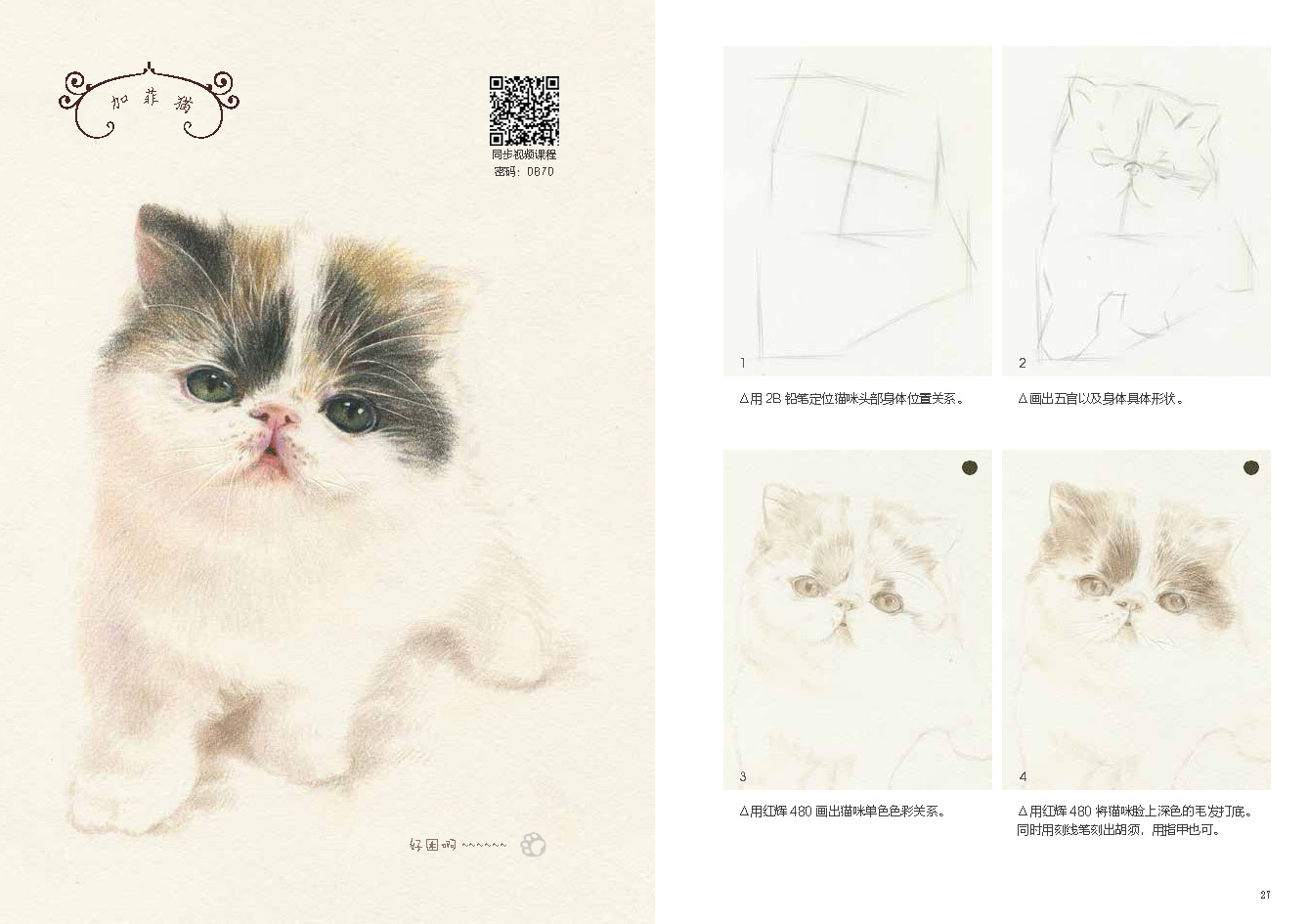 加菲猫

同步视频课程
密码：DB7D

好困啊~~~~~~

1

△用 2B 铅笔定位猫咪头部身体位置关系。

2

△画出五官以及身体具体形状。

3

△用红辉 480 画出猫咪单色色彩关系。

4

△用红辉 480 将猫咪脸上深色的毛发打底。同时用刻线笔刻出胡须，用指甲也可。

27