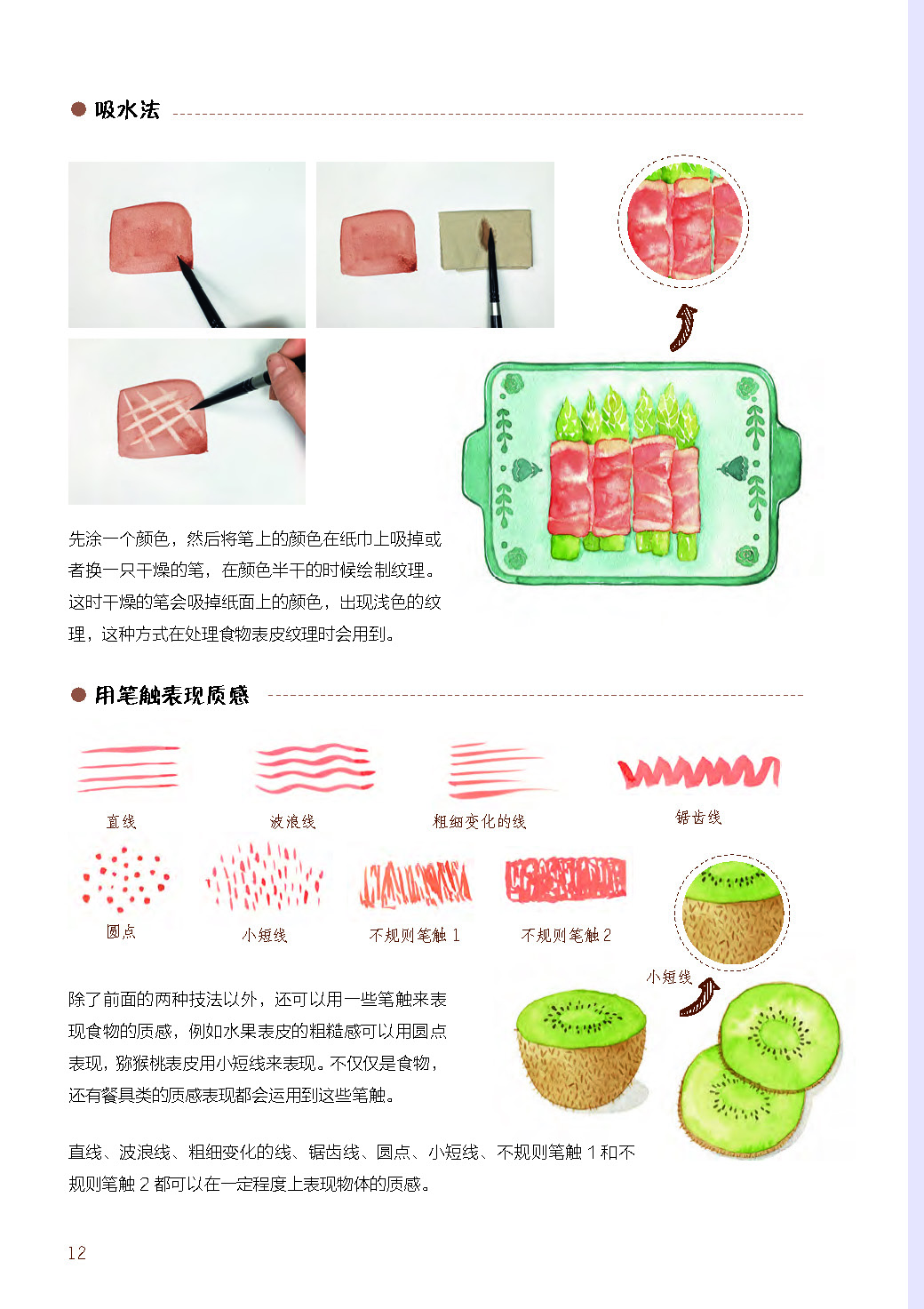 ● 吸水法

先涂一个颜色，然后将笔上的颜色在纸巾上吸掉或者换一只干燥的笔，在颜色半干的时候绘制纹理。这时干燥的笔会吸掉纸面上的颜色，出现浅色的纹理，这种方式在处理食物表皮纹理时会用到。

● 用笔触表现质感

直线

波浪线

粗细变化的线

锯齿线

圆点

小短线

不规则笔触 1

不规则笔触 2

小短线

除了前面的两种技法以外，还可以用一些笔触来表现食物的质感，例如水果表皮的粗糙感可以用圆点表现，猕猴桃表皮用小短线来表现。不仅仅是食物，还有餐具类的质感表现都会运用到这些笔触。

直线、波浪线、粗细变化的线、锯齿线、圆点、小短线、不规则笔触 1 和不规则笔触 2 都可以在一定程度上表现物体的质感。

12