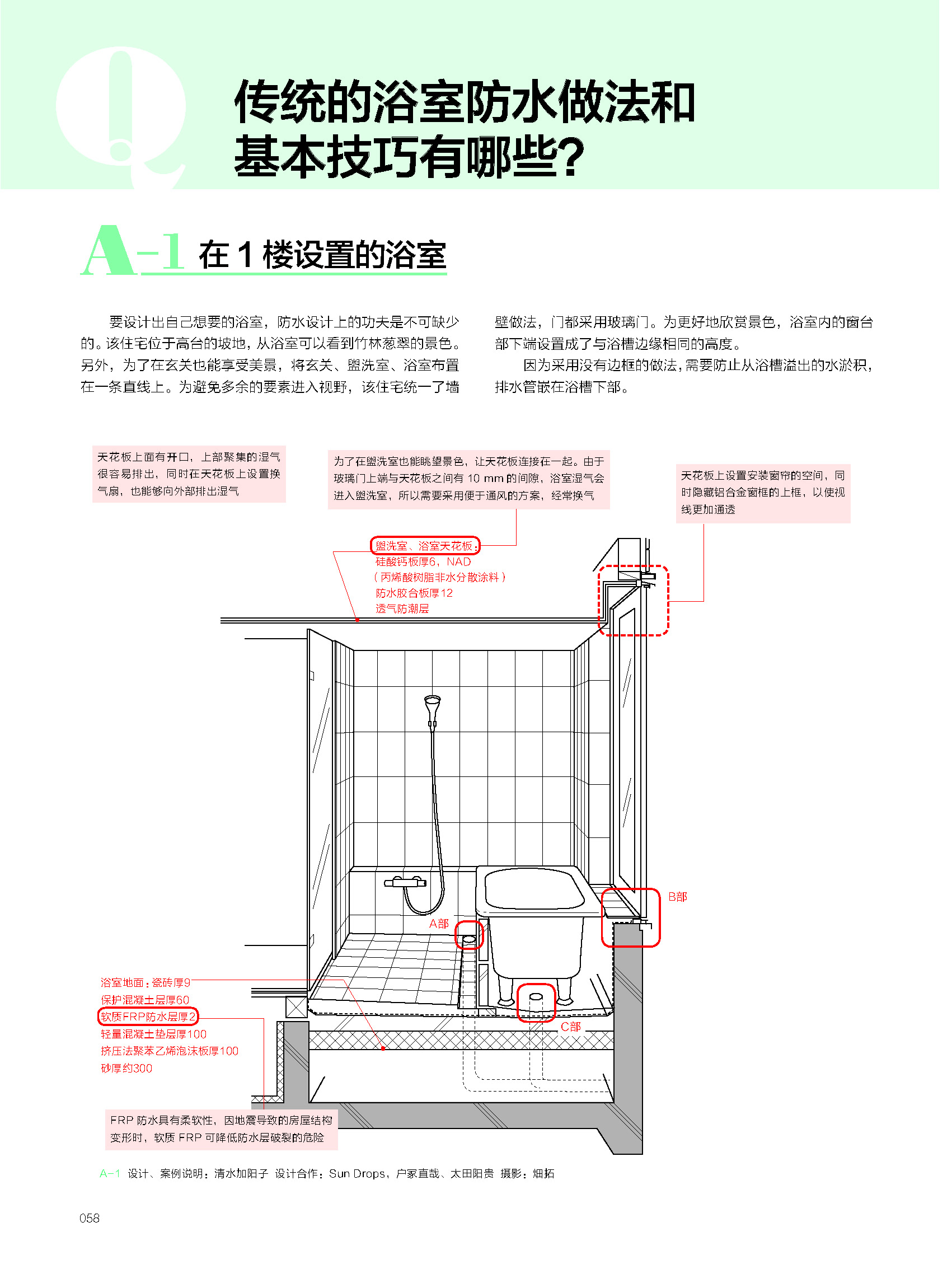 Q

传统的浴室防水做法和基本技巧有哪些?

A-1 在 1 楼设置的浴室

要设计出自己想要的浴室，防水设计上的功夫是不可缺少的。该住宅位于高台的坡地，从浴室可以看到竹林葱翠的景色。另外，为了在玄关也能享受美景，将玄关、盥洗室、浴室布置在一条直线上。为避免多余的要素进入视野，该住宅统一了墙壁做法，门都采用玻璃门。为更好地欣赏景色，浴室内的窗台部下端设置成了与浴槽边缘相同的高度。

因为采用没有边框的做法，需要防止从浴槽溢出的水淤积，排水管嵌在浴槽下部。

天花板上面有开口，上部聚集的湿气很容易排出，同时在天花板上设置换气扇，也能够向外部排出湿气

为了在盥洗室也能眺望景色，让天花板连接在一起。由于玻璃门上端与天花板之间有 10 mm 的间隙，浴室湿气会进入盥洗室，所以需要采用便于通风的方案，经常换气

天花板上设置安装窗帘的空间，同时隐藏铝合金窗框的上框，以使视线更加通透

盥洗室、浴室天花板：
硅酸钙板厚6，NAD
（丙烯酸树脂非水分散涂料）
防水胶合板厚12
透气防潮层

A部

B部

C部

浴室地面：瓷砖厚9
保护混凝土层厚60
软质FRP防水层厚2
轻量混凝土垫层厚100
挤压法聚苯乙烯泡沫板厚100
砂厚约300

FRP 防水具有柔软性，因地震导致的房屋结构变形时，软质 FRP 可降低防水层破裂的危险

A-1 设计、案例说明：清水加阳子 设计合作：Sun Drops，户冢直哉、太田阳贵 摄影：畑拓

058