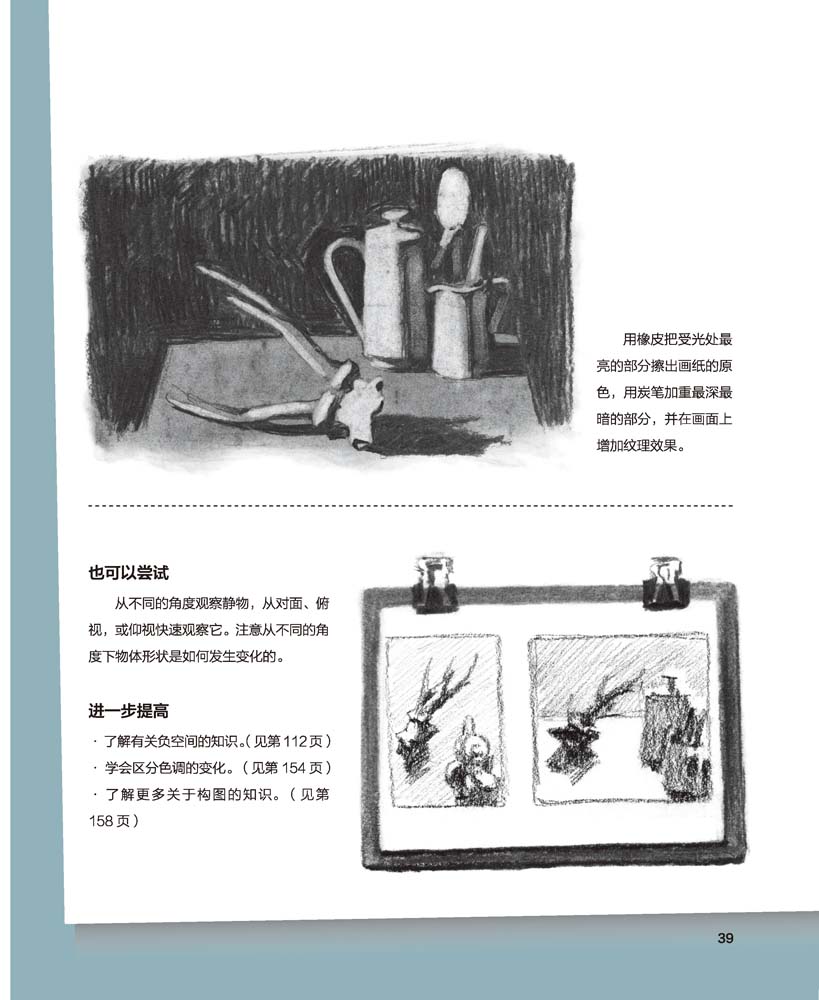 用橡皮把受光处最亮的部分擦出画纸的原色，用炭笔加重最深最暗的部分，并在画面上增加纹理效果。

也可以尝试

从不同的角度观察静物，从对面、俯视，或仰视快速观察它。注意从不同的角度下物体形状是如何发生变化的。

进一步提高

· 了解有关负空间的知识。（见第 112 页）
· 学会区分色调的变化。（见第 154 页）
· 了解更多关于构图的知识。（见第 158 页）

39