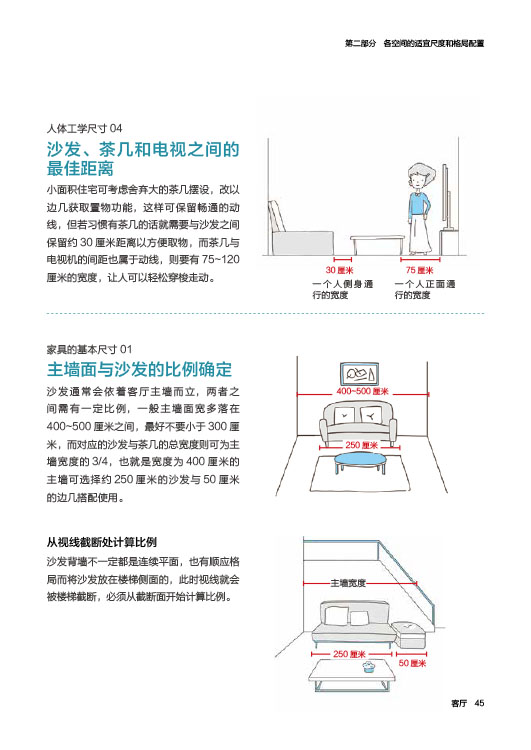 第二部分 各空间的适宜尺度和格局配置

人体工学尺寸 04
沙发、茶几和电视之间的最佳距离

小面积住宅可考虑舍弃大的茶几摆设，改以边几获取置物功能，这样可保留畅通的动线，但若习惯有茶几的话就需要与沙发之间保留约 30 厘米距离以方便取物，而茶几与电视机的间距也属于动线，则要有 75~120 厘米的宽度，让人可以轻松穿梭走动。

30 厘米
一个人侧身通行的宽度
75 厘米
一个人正面通行的宽度

家具的基本尺寸 01
主墙面与沙发的比例确定

沙发通常会依着客厅主墙而立，两者之间需有一定比例，一般主墙面宽多落在 400~500 厘米之间，最好不要小于 300 厘米，而对应的沙发与茶几的总宽度则可为主墙宽度的 3/4，也就是宽度为 400 厘米的主墙可选择约 250 厘米的沙发与 50 厘米的边几搭配使用。

400~500 厘米
250 厘米

从视线截断处计算比例
沙发背墙不一定都是连续平面，也有顺应格局而将沙发放在楼梯侧面的，此时视线就会被楼梯截断，必须从截断面开始计算比例。

主墙宽度
250 厘米
50 厘米

客厅 45