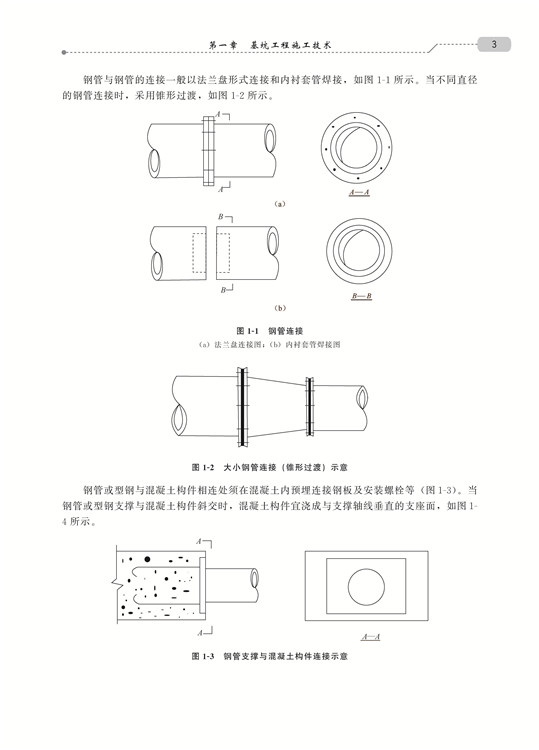 第一章　基坑工程施工技术

3

钢管与钢管的连接一般以法兰盘形式连接和内衬套管焊接，如图 1-1 所示。当不同直径的钢管连接时，采用锥形过渡，如图 1-2 所示。

A

A

A—A

(a)

B

B

B—B

(b)

图 1-1　钢管连接

(a) 法兰盘连接图；(b) 内衬套管焊接图

图 1-2　大小钢管连接（锥形过渡）示意

钢管或型钢与混凝土构件相连处须在混凝土内预埋连接钢板及安装螺栓等（图 1-3）。当钢管或型钢支撑与混凝土构件斜交时，混凝土构件宜浇成与支撑轴线垂直的支座面，如图 1-4 所示。

A

A

A—A

图 1-3　钢管支撑与混凝土构件连接示意