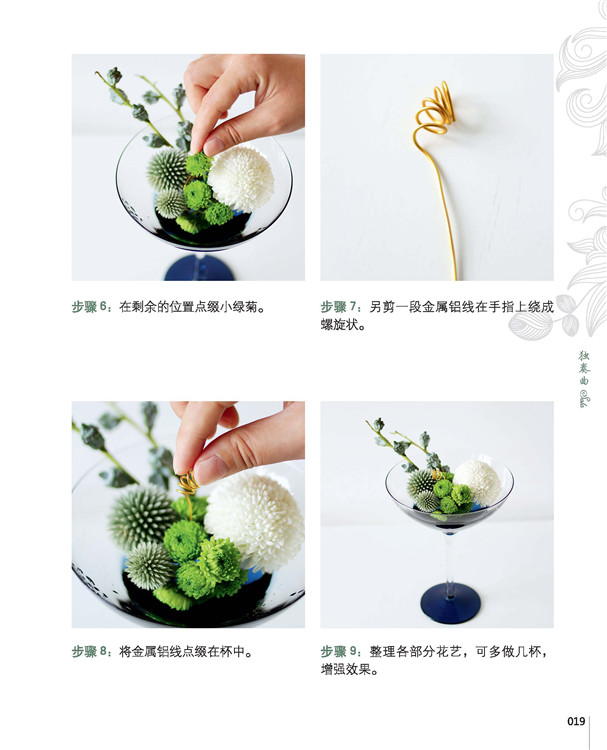 步骤 6：在剩余的位置点缀小绿菊。

步骤 7：另剪一段金属铝线在手指上绕成螺旋状。

独奏曲

步骤 8：将金属铝线点缀在杯中。

步骤 9：整理各部分花艺，可多做几杯，增强效果。

019